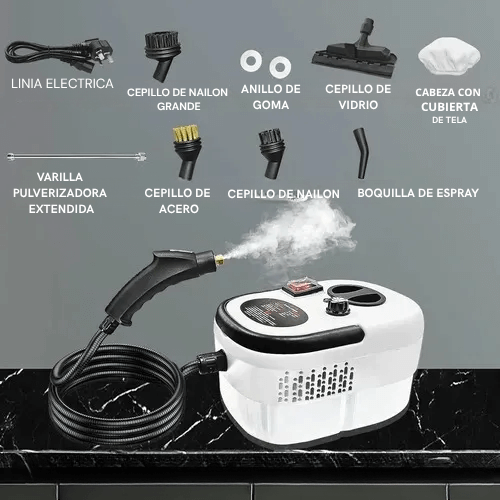 LINIA ELECTRICA

CEPILLO DE NAILON GRANDE

ANILLO DE GOMA

CEPILLO DE VIDRIO

CABEZA CON CUBIERTA DE TELA

VARILLA PULVERIZADORA EXTENDIDA

CEPILLO DE ACERO

CEPILLO DE NAILON

BOQUILLA DE ESPRAY